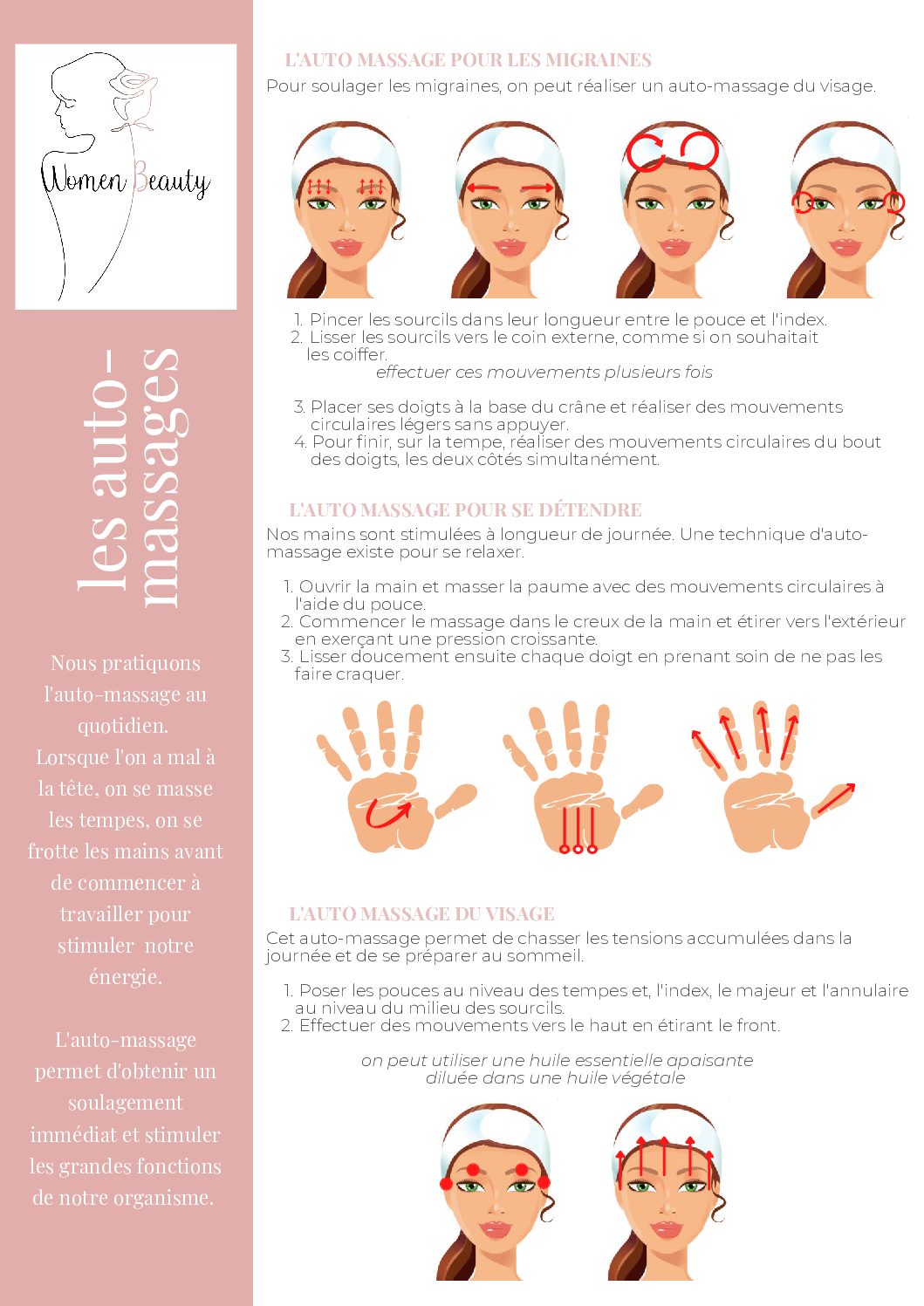 Women Beauty

les auto-massages

Nous pratiquons l'auto-massage au quotidien. Lorsque l'on a mal à la tête, on se masse les tempes, on se frotte les mains avant de commencer à travailler pour stimuler notre énergie.

L'auto-massage permet d'obtenir un soulagement immédiat et stimuler les grandes fonctions de notre organisme.

L'AUTO MASSAGE POUR LES MIGRAINES

Pour soulager les migraines, on peut réaliser un auto-massage du visage.

1. Pincer les sourcils dans leur longueur entre le pouce et l'index.
2. Lisser les sourcils vers le coin externe, comme si on souhaitait les coiffer.

effectuer ces mouvements plusieurs fois

3. Placer ses doigts à la base du crâne et réaliser des mouvements circulaires légers sans appuyer.
4. Pour finir, sur la tempe, réaliser des mouvements circulaires du bout des doigts, les deux côtés simultanément.

L'AUTO MASSAGE POUR SE DÉTENDRE

Nos mains sont stimulées à longueur de journée. Une technique d'auto-massage existe pour se relaxer.

1. Ouvrir la main et masser la paume avec des mouvements circulaires à l'aide du pouce.
2. Commencer le massage dans le creux de la main et étirer vers l'extérieur en exerçant une pression croissante.
3. Lisser doucement ensuite chaque doigt en prenant soin de ne pas les faire craquer.

L'AUTO MASSAGE DU VISAGE

Cet auto-massage permet de chasser les tensions accumulées dans la journée et de se préparer au sommeil.

1. Poser les pouces au niveau des tempes et, l'index, le majeur et l'annulaire au niveau du milieu des sourcils.
2. Effectuer des mouvements vers le haut en étirant le front.

on peut utiliser une huile essentielle apaisante diluée dans une huile végétale